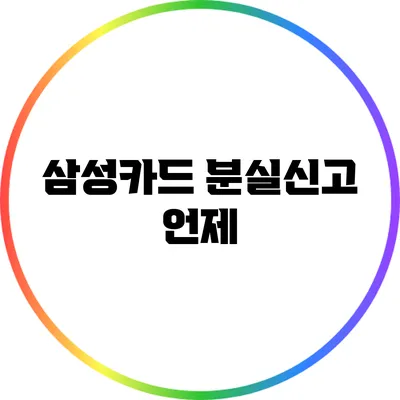 삼성카드 분실신고 언제