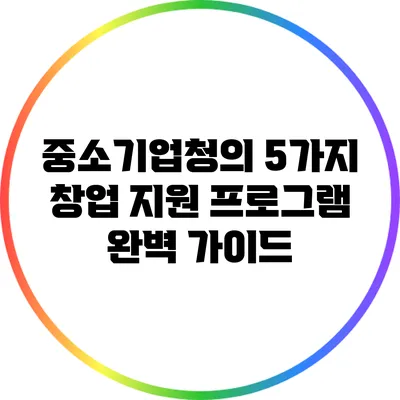 중소기업청의 5가지 창업 지원 프로그램 완벽 가이드