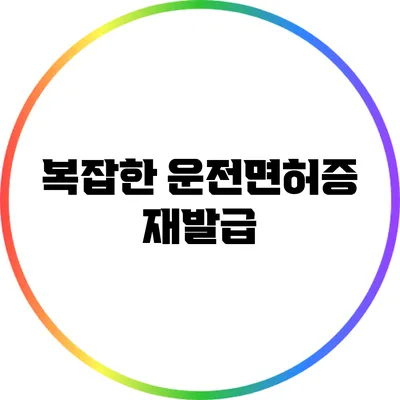 복잡한 운전면허증 재발급